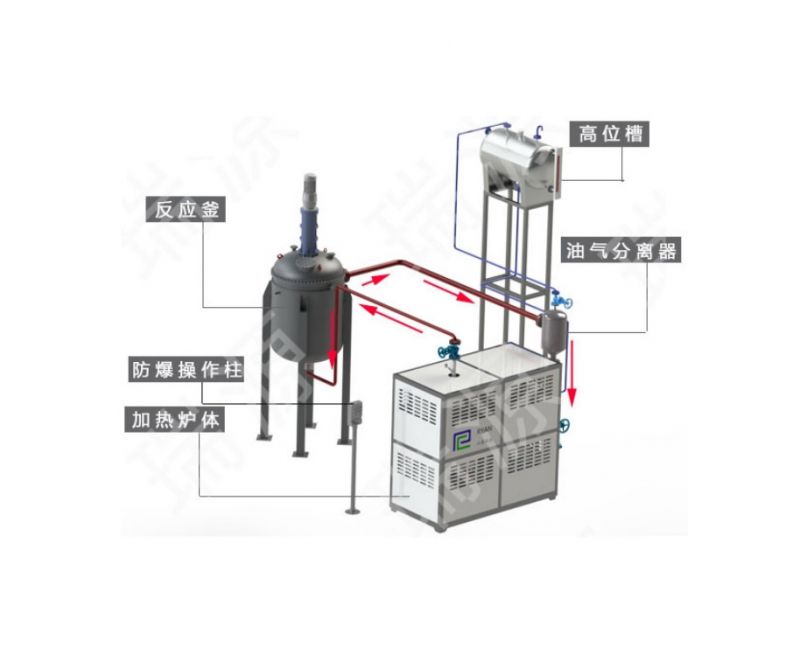 高位槽

反应釜

油气分离器

防爆操作柱

加热炉体